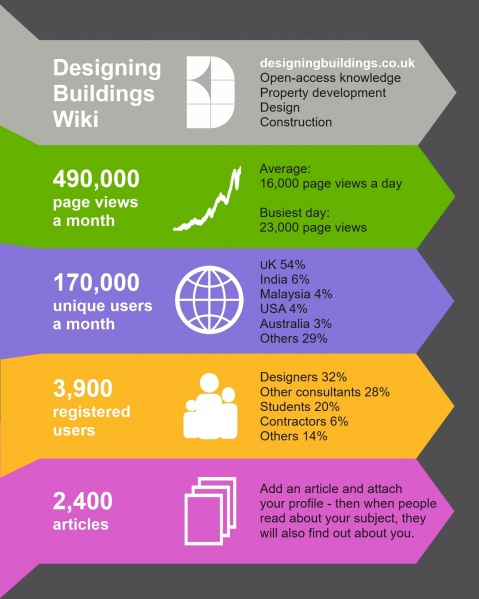 Designing Buildings Wiki

designingbuildings.co.uk
Open-access knowledge
Property development
Design
Construction

490,000 page views a month

Average:
16,000 page views a day

Busiest day:
23,000 page views

170,000 unique users a month

UK 54%
India 6%
Malaysia 4%
USA 4%
Australia 3%
Others 29%

3,900 registered users

Designers 32%
Other consultants 28%
Students 20%
Contractors 6%
Others 14%

2,400 articles

Add an article and attach your profile - then when people read about your subject, they will also find out about you.