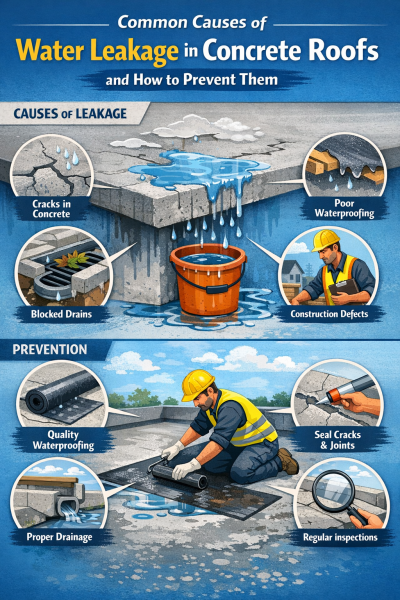 Common Causes of
Water Leakage in Concrete Roofs
and How to Prevent Them

CAUSES OF LEAKAGE

Cracks in Concrete

Poor Waterproofing

Blocked Drains

Construction Defects

PREVENTION

Quality Waterproofing

Seal Cracks & Joints

Proper Drainage

Regular inspections