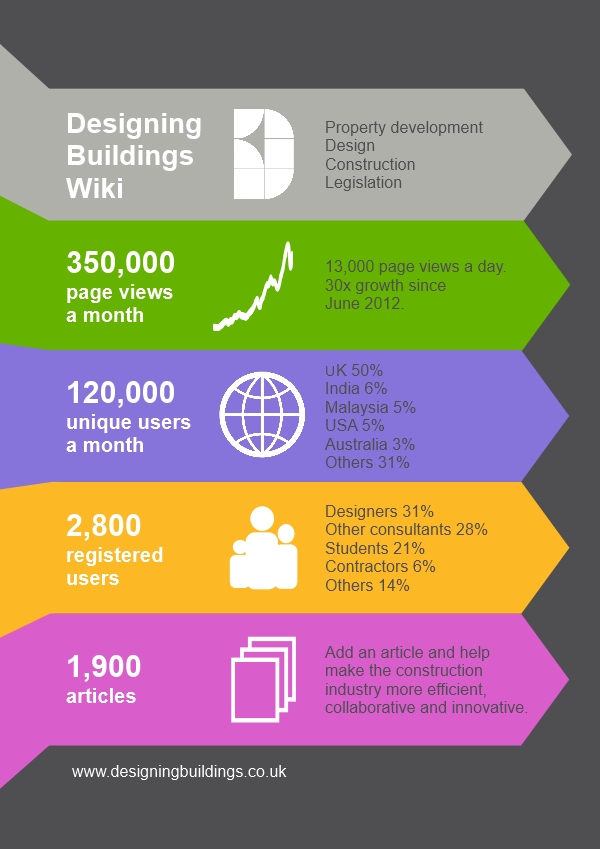 Designing Buildings Wiki

Property development
Design
Construction
Legislation

350,000 page views a month

13,000 page views a day. 30x growth since June 2012.

120,000 unique users a month

UK 50%
India 6%
Malaysia 5%
USA 5%
Australia 3%
Others 31%

2,800 registered users

Designers 31%
Other consultants 28%
Students 21%
Contractors 6%
Others 14%

1,900 articles

Add an article and help make the construction industry more efficient, collaborative and innovative.

www.designingbuildings.co.uk