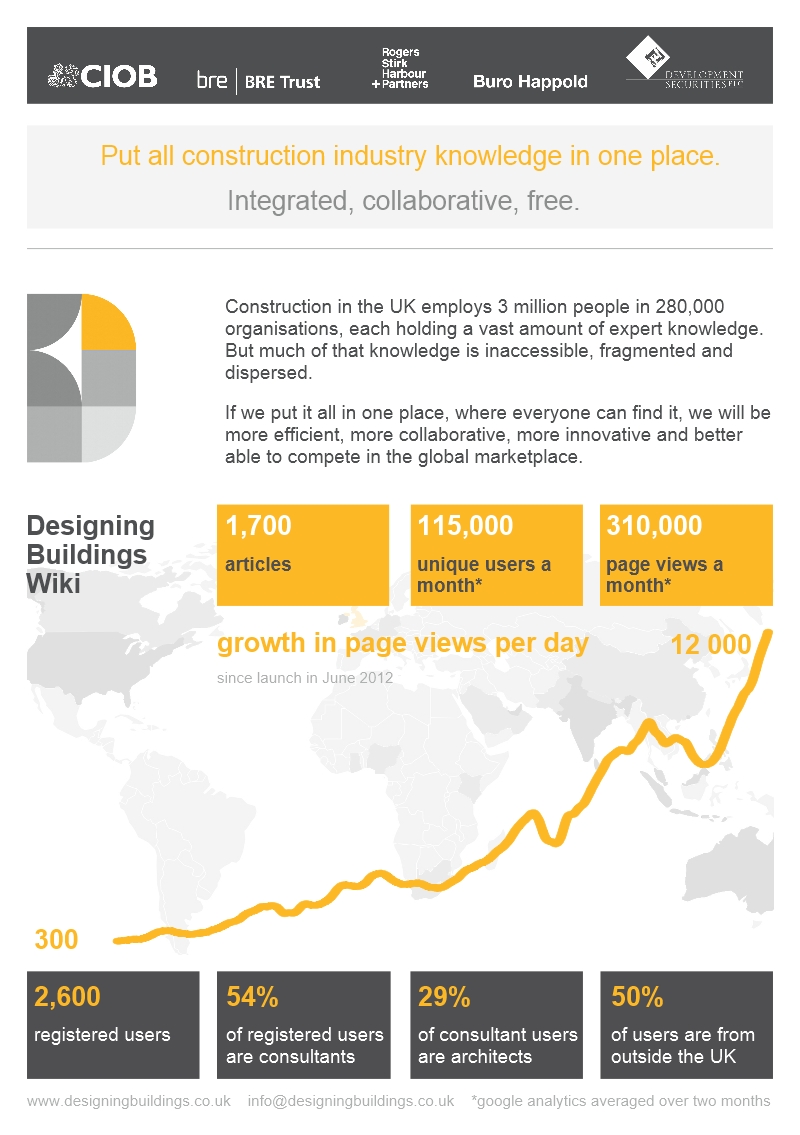 CIOB bre | BRE Trust Rogers Stirk Harbour + Partners Buro Happold DEVELOPMENT SECURITIES PLC

Put all construction industry knowledge in one place.

Integrated, collaborative, free.

Construction in the UK employs 3 million people in 280,000 organisations, each holding a vast amount of expert knowledge. But much of that knowledge is inaccessible, fragmented and dispersed.

If we put it all in one place, where everyone can find it, we will be more efficient, more collaborative, more innovative and better able to compete in the global marketplace.

Designing Buildings Wiki

1,700 articles

115,000 unique users a month*

310,000 page views a month*

growth in page views per day

since launch in June 2012

12 000

300

2,600 registered users

54% of registered users are consultants

29% of consultant users are architects

50% of users are from outside the UK

www.designingbuildings.co.uk info@designingbuildings.co.uk *google analytics averaged over two months