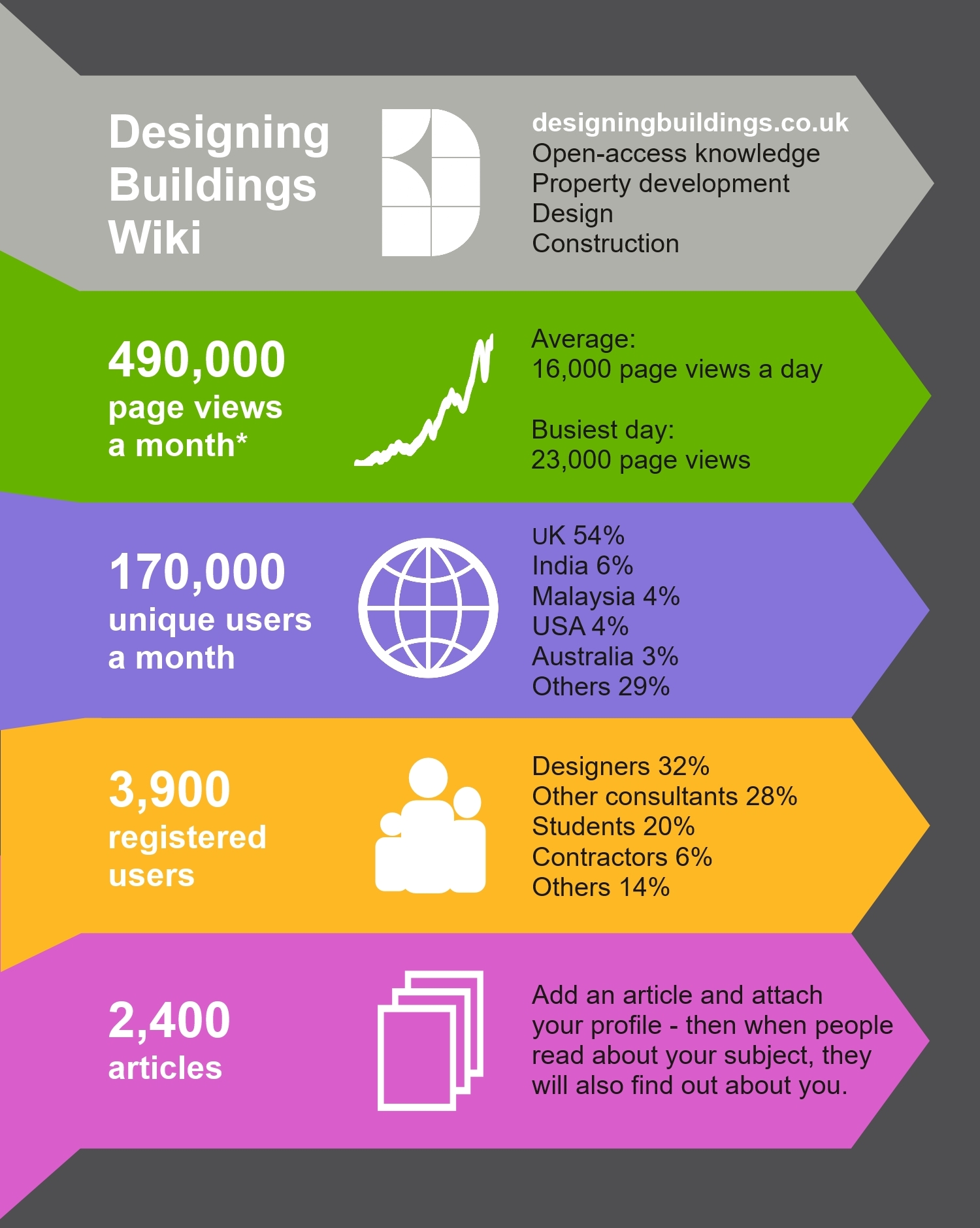 Designing Buildings Wiki

designingbuildings.co.uk
Open-access knowledge
Property development
Design
Construction

490,000
page views a month*

Average:
16,000 page views a day

Busiest day:
23,000 page views

170,000
unique users a month

UK 54%
India 6%
Malaysia 4%
USA 4%
Australia 3%
Others 29%

3,900
registered users

Designers 32%
Other consultants 28%
Students 20%
Contractors 6%
Others 14%

2,400
articles

Add an article and attach your profile - then when people read about your subject, they will also find out about you.