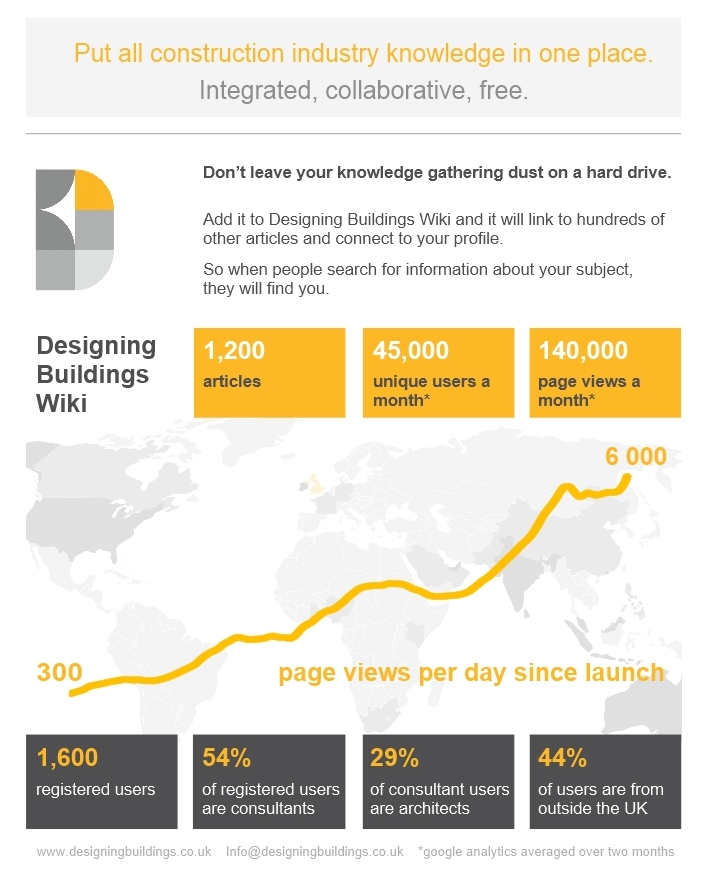 Put all construction industry knowledge in one place.
Integrated, collaborative, free.

Don't leave your knowledge gathering dust on a hard drive.

Add it to Designing Buildings Wiki and it will link to hundreds of other articles and connect to your profile.

So when people search for information about your subject, they will find you.

Designing Buildings Wiki

1,200
articles

45,000
unique users a month*

140,000
page views a month*

6 000

300

page views per day since launch

1,600
registered users

54%
of registered users are consultants

29%
of consultant users are architects

44%
of users are from outside the UK

www.designingbuildings.co.uk Info@designingbuildings.co.uk *google analytics averaged over two months