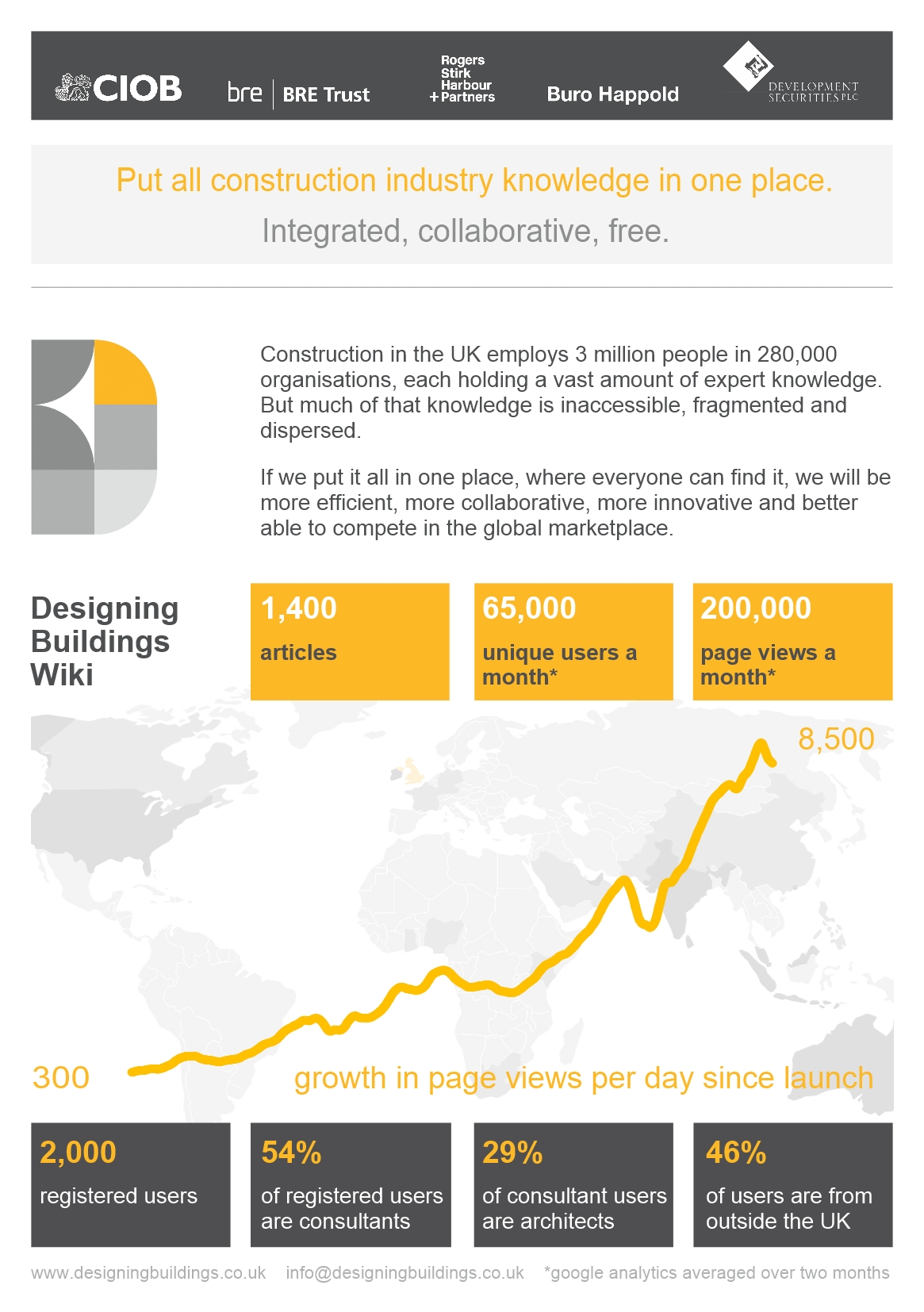 CIOB bre | BRE Trust Rogers Stirk Harbour + Partners Buro Happold DEVELOPMENT SECURITIES PLC

Put all construction industry knowledge in one place.

Integrated, collaborative, free.

Construction in the UK employs 3 million people in 280,000 organisations, each holding a vast amount of expert knowledge. But much of that knowledge is inaccessible, fragmented and dispersed.

If we put it all in one place, where everyone can find it, we will be more efficient, more collaborative, more innovative and better able to compete in the global marketplace.

Designing Buildings Wiki

1,400
articles

65,000
unique users a month*

200,000
page views a month*

8,500

300

growth in page views per day since launch

2,000
registered users

54%
of registered users are consultants

29%
of consultant users are architects

46%
of users are from outside the UK

www.designingbuildings.co.uk info@designingbuildings.co.uk *google analytics averaged over two months