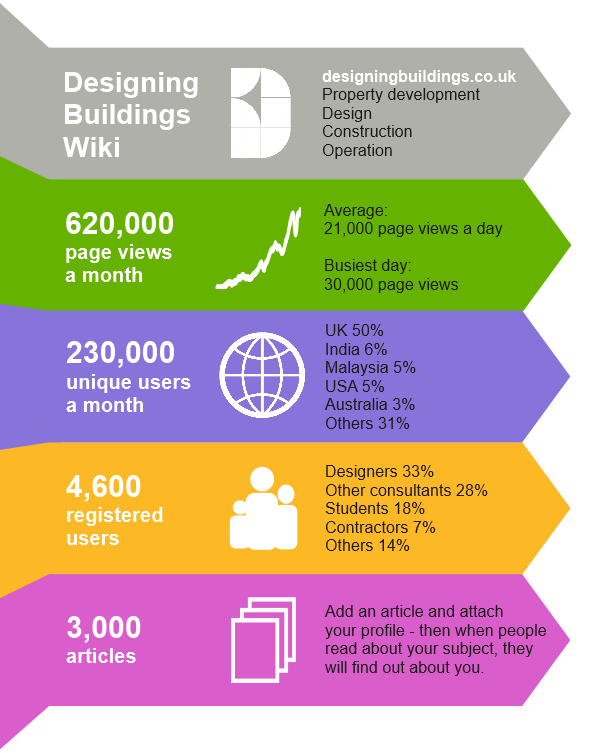 Designing Buildings Wiki

designingbuildings.co.uk
Property development
Design
Construction
Operation

620,000 page views a month

Average:
21,000 page views a day

Busiest day:
30,000 page views

230,000 unique users a month

UK 50%
India 6%
Malaysia 5%
USA 5%
Australia 3%
Others 31%

4,600 registered users

Designers 33%
Other consultants 28%
Students 18%
Contractors 7%
Others 14%

3,000 articles

Add an article and attach your profile - then when people read about your subject, they will find out about you.