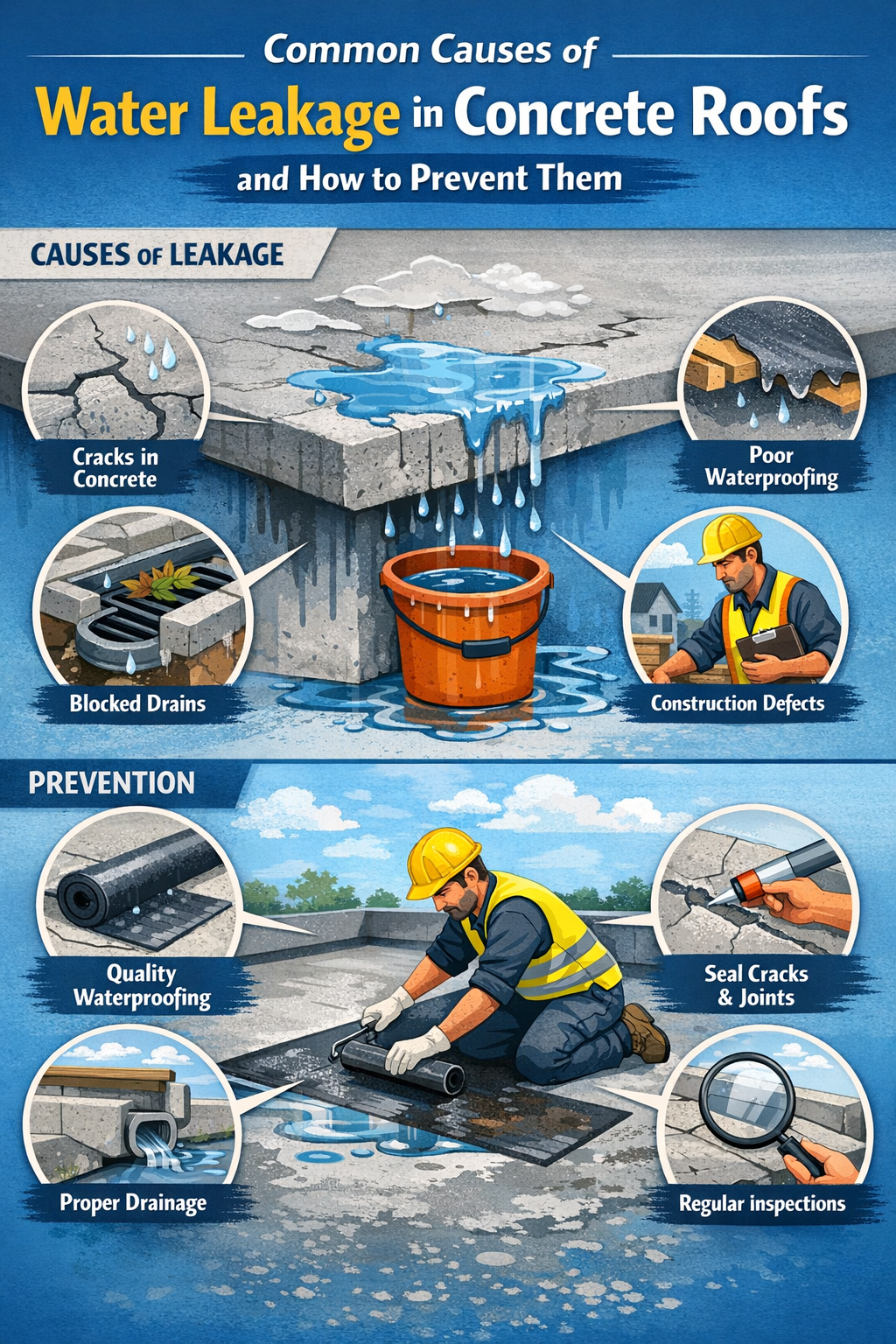 Common Causes of
Water Leakage in Concrete Roofs
and How to Prevent Them

CAUSES OF LEAKAGE

Cracks in Concrete

Poor Waterproofing

Blocked Drains

Construction Defects

PREVENTION

Quality Waterproofing

Seal Cracks & Joints

Proper Drainage

Regular inspections